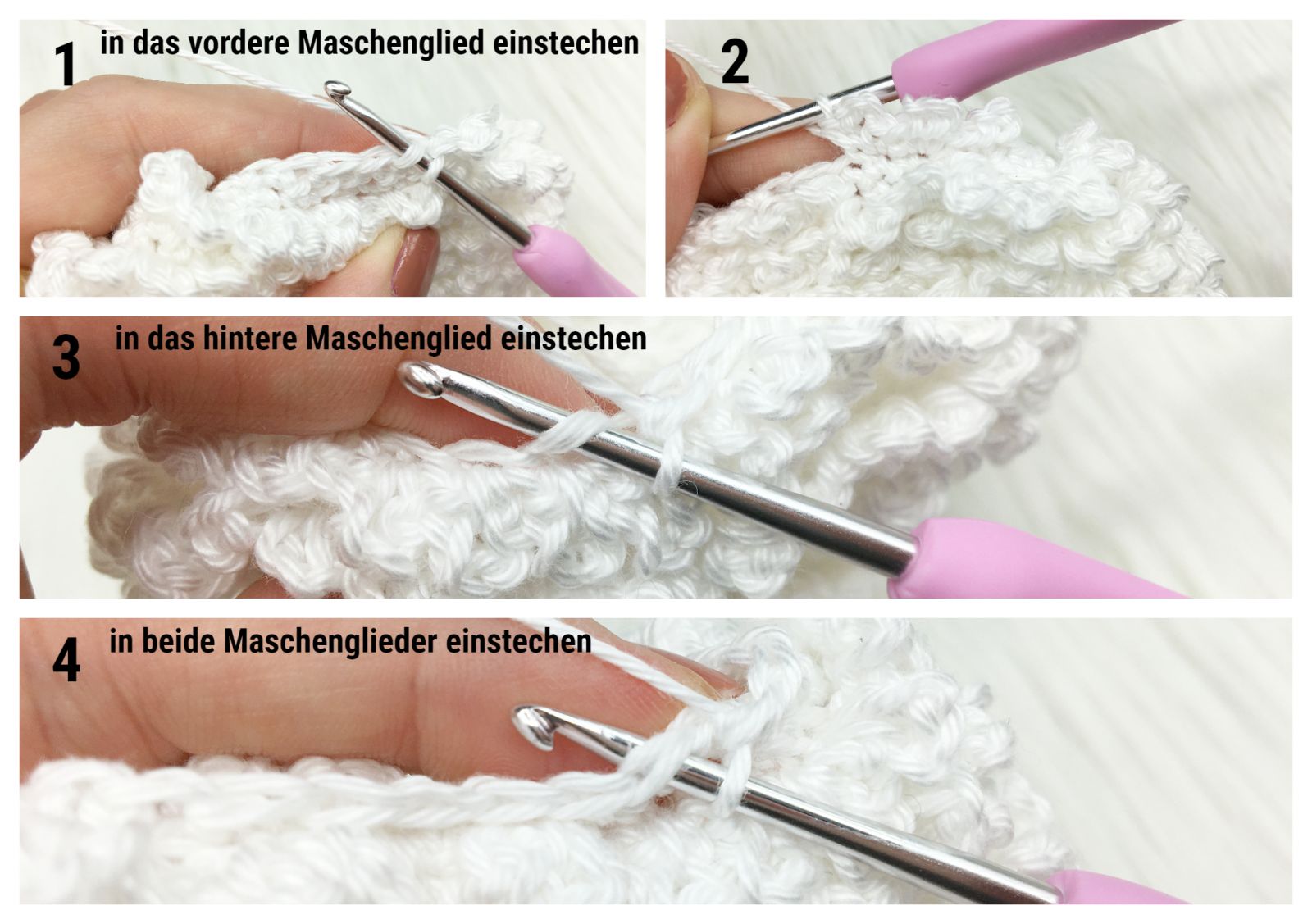 1 in das vordere Maschenglied einstechen

2

3 in das hintere Maschenglied einstechen

4 in beide Maschenglieder einstechen